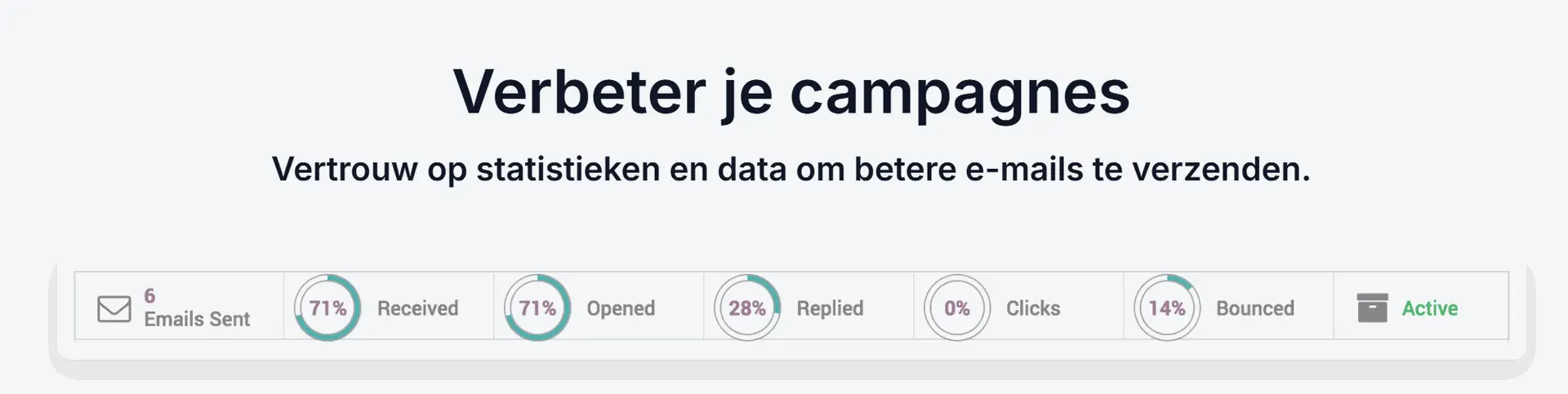 Verbeter je campagnes

Vertrouw op statistieken en data om betere e-mails te verzenden.

6
Emails Sent

71%
Received

71%
Opened

28%
Replied

0%
Clicks

14%
Bounced

Active